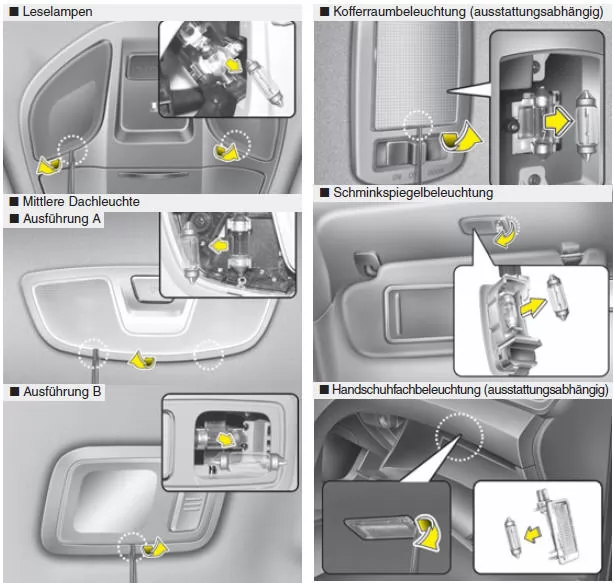 ■ Leselampen

■ Mittlere Dachleuchte
■ Ausführung A

■ Ausführung B

■ Kofferraumbeleuchtung (ausstattungsabhängig)

■ Schminkspiegelbeleuchtung

■ Handschuhfachbeleuchtung (ausstattungsabhängig)