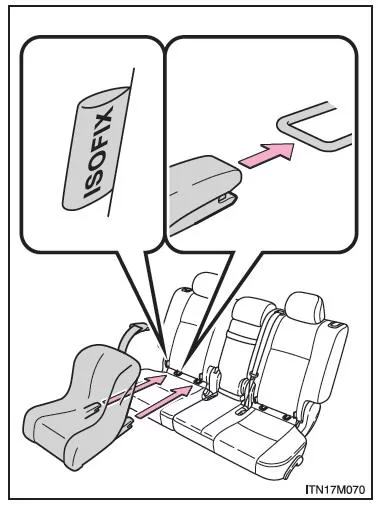 ISOFIX

ITN17M070