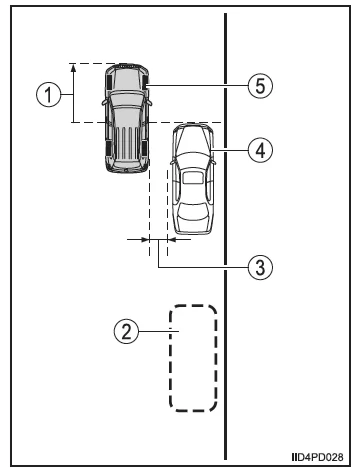 1
5
4
3
2
IID4PD028