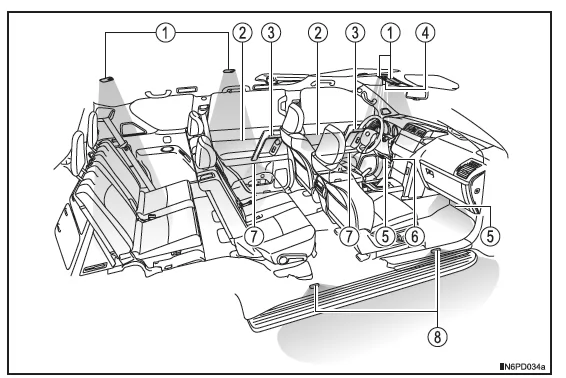 1
2
3
2
3
1
4
7
7
5
6
5
8
N6PD034a