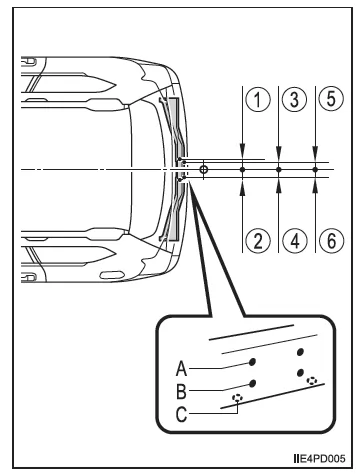 1
3
5
2
4
6
A
B
C
IIE4PD005